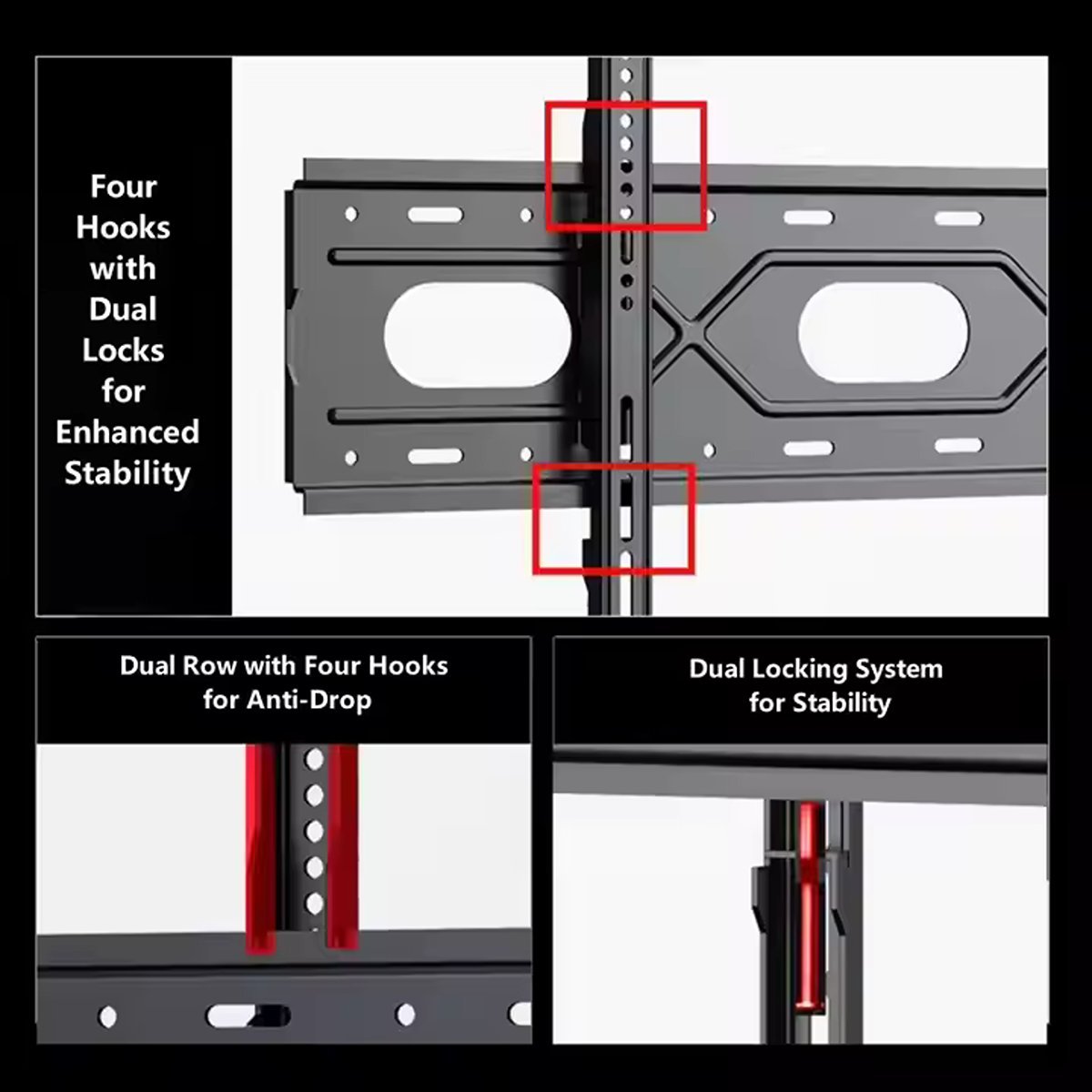 Four Hooks with Dual Locks for Enhanced Stability

Dual Row with Four Hooks for Anti-Drop

Dual Locking System for Stability